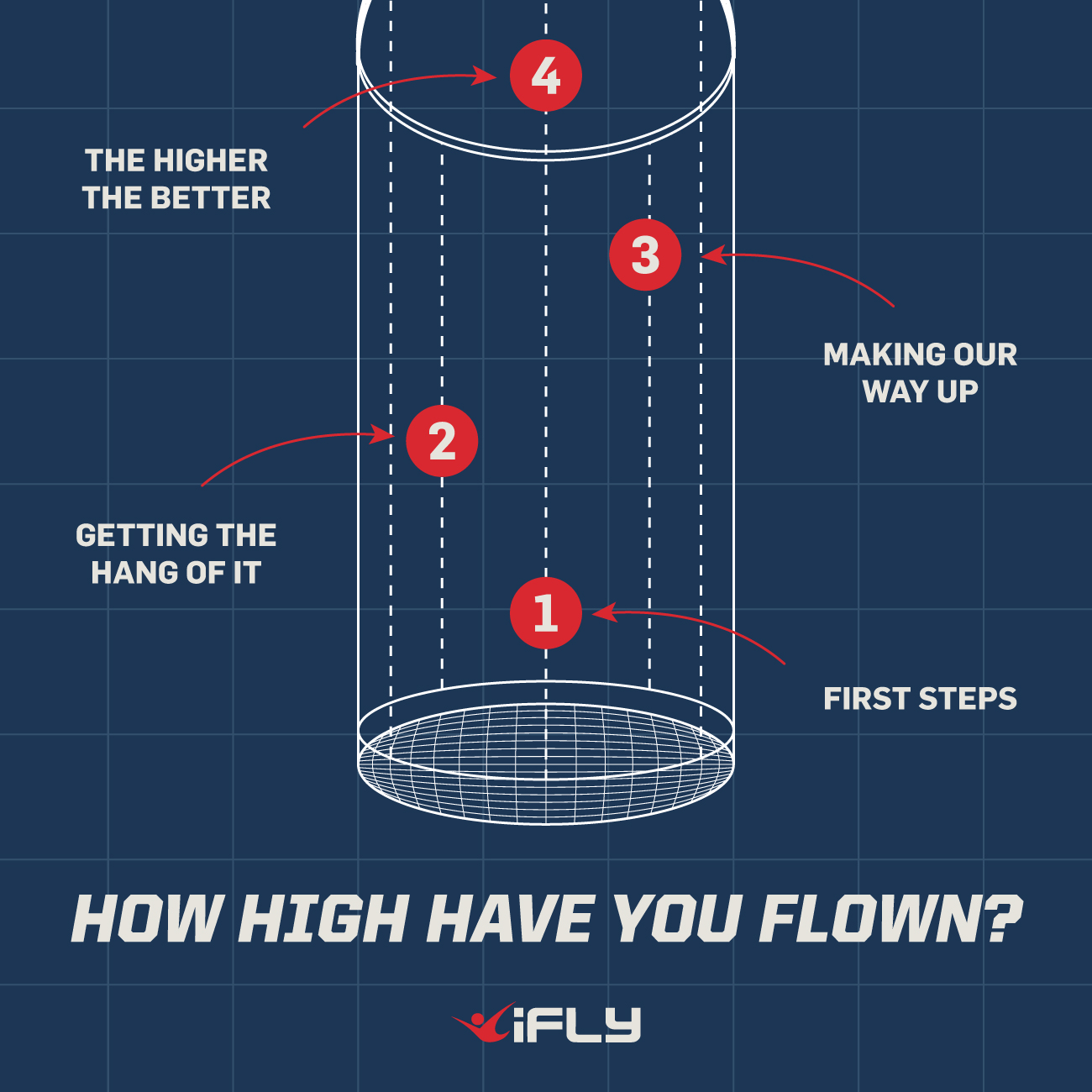 4

THE HIGHER THE BETTER

3

MAKING OUR WAY UP

2

GETTING THE HANG OF IT

1

FIRST STEPS

HOW HIGH HAVE YOU FLOWN?

iFLY